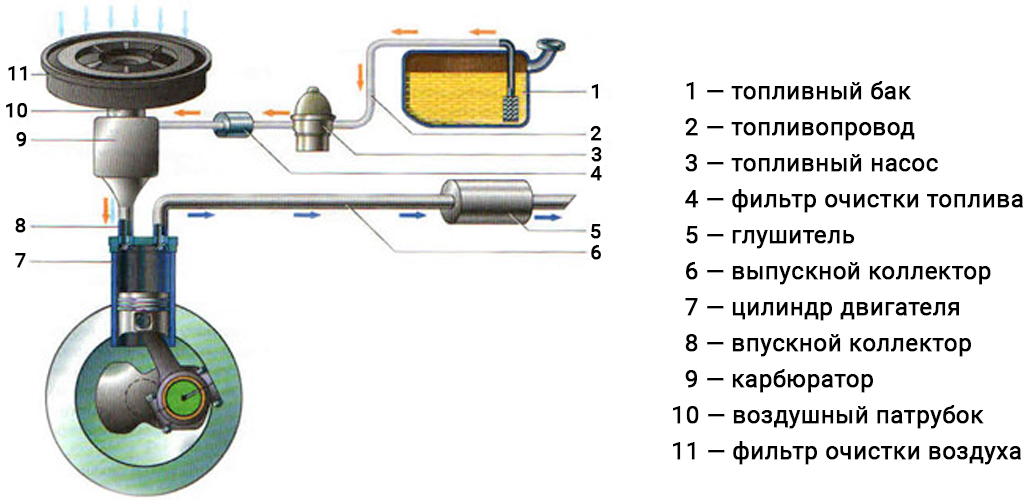 11
10
9
8
7
1
2
3
4
5
6

1 — топливный бак
2 — топливопровод
3 — топливный насос
4 — фильтр очистки топлива
5 — глушитель
6 — выпускной коллектор
7 — цилиндр двигателя
8 — впускной коллектор
9 — карбюратор
10 — воздушный патрубок
11 — фильтр очистки воздуха