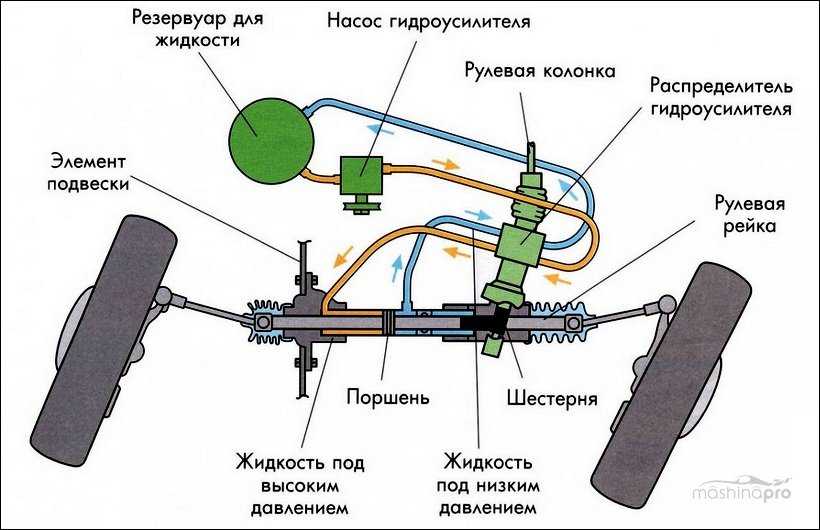 Резервуар для жидкости

Насос гидроусилителя

Рулевая колонка

Распределитель гидроусилителя

Элемент подвески

Рулевая рейка

Поршень

Шестерня

Жидкость под высоким давлением

Жидкость под низким давлением

mashinapro