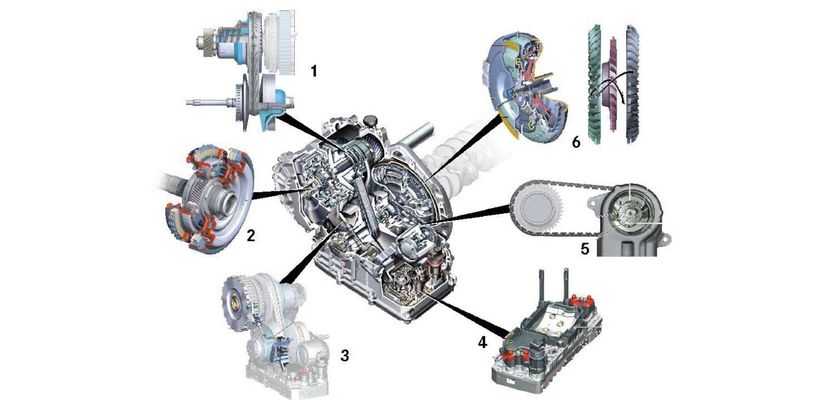 1
6
2
5
3
4